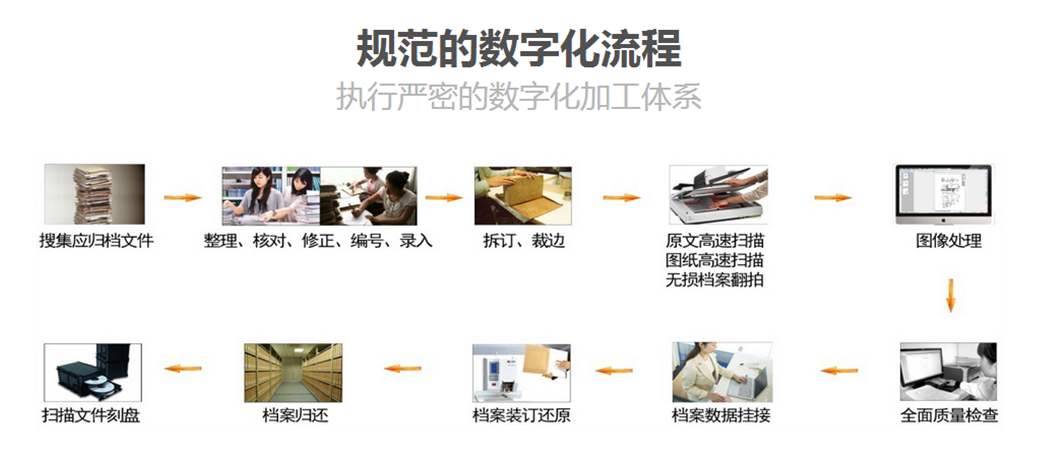 规范的数字化流程

执行严密的数字化加工体系

搜集应归档文件

整理、核对、修正、编号、录入

拆订、裁边

原文高速扫描
图纸高速扫描
无损档案翻拍

图像处理

全面质量检查

档案数据挂接

档案装订还原

档案归还

扫描文件刻盘